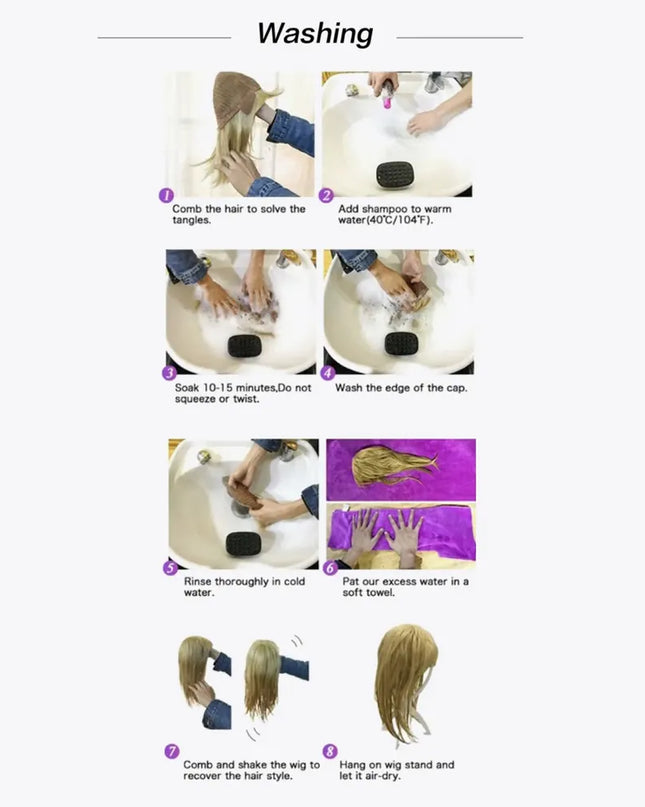 Washing

1 Comb the hair to solve the tangles.

2 Add shampoo to warm water(40°C/104°F).

3 Soak 10-15 minutes,Do not squeeze or twist.

4 Wash the edge of the cap.

5 Rinse thoroughly in cold water.

6 Pat our excess water in a soft towel.

7 Comb and shake the wig to recover the hair style.

8 Hang on wig stand and let it air-dry.