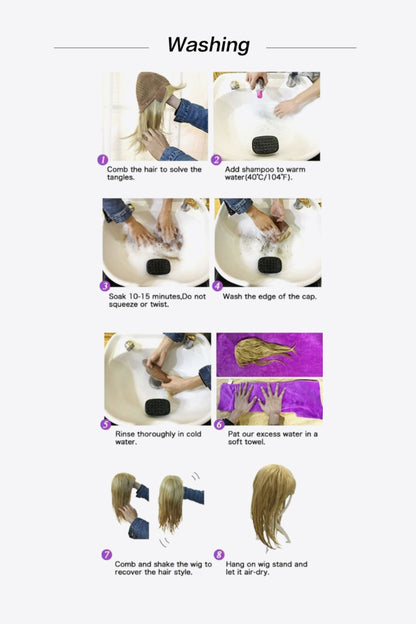 Washing

1 Comb the hair to solve the tangles.

2 Add shampoo to warm water(40℃/104℉).

3 Soak 10-15 minutes,Do not squeeze or twist.

4 Wash the edge of the cap.

5 Rinse thoroughly in cold water.

6 Pat our excess water in a soft towel.

7 Comb and shake the wig to recover the hair style.

8 Hang on wig stand and let it air-dry.